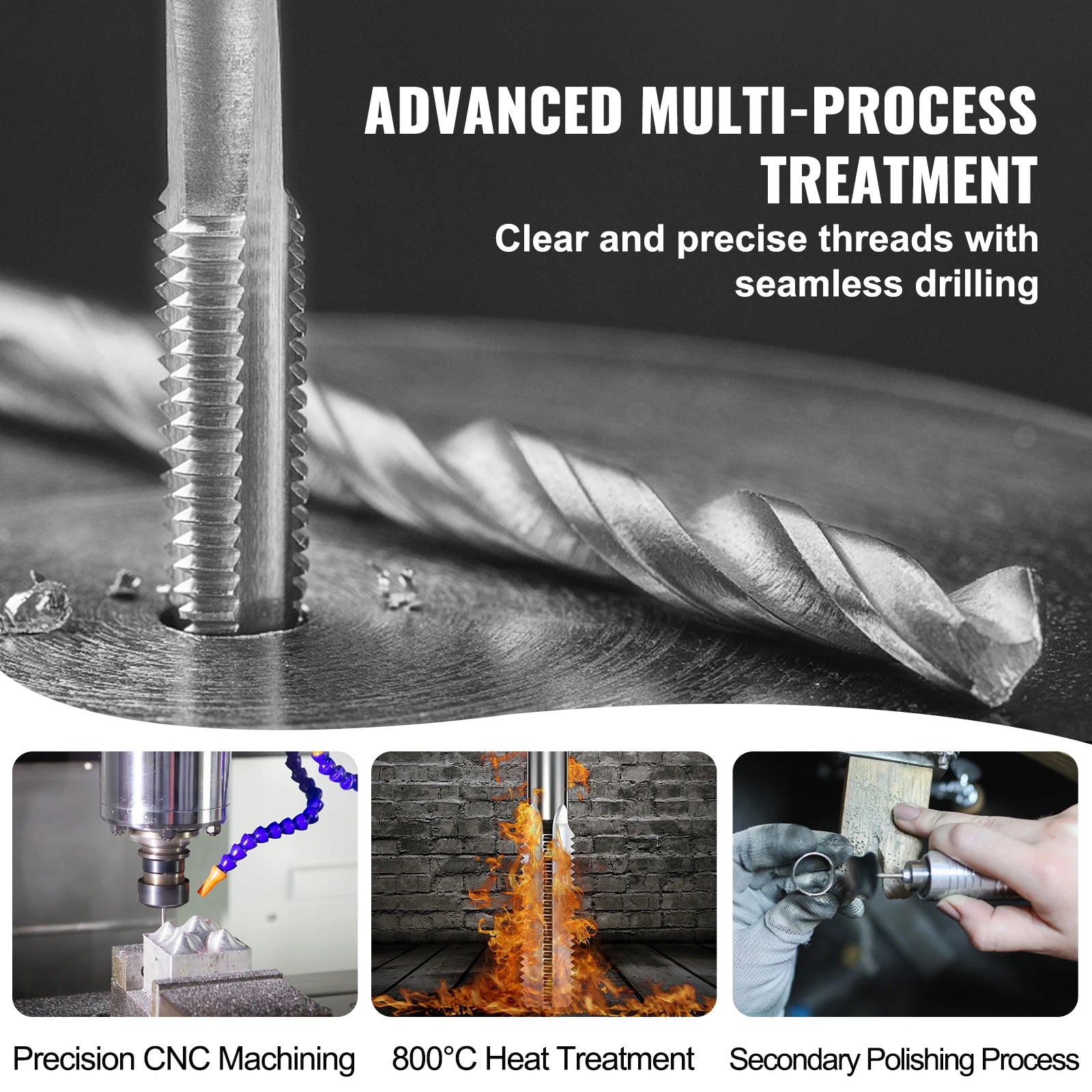 ADVANCED MULTI-PROCESS TREATMENT

Clear and precise threads with seamless drilling

Precision CNC Machining

800°C Heat Treatment

Secondary Polishing Process